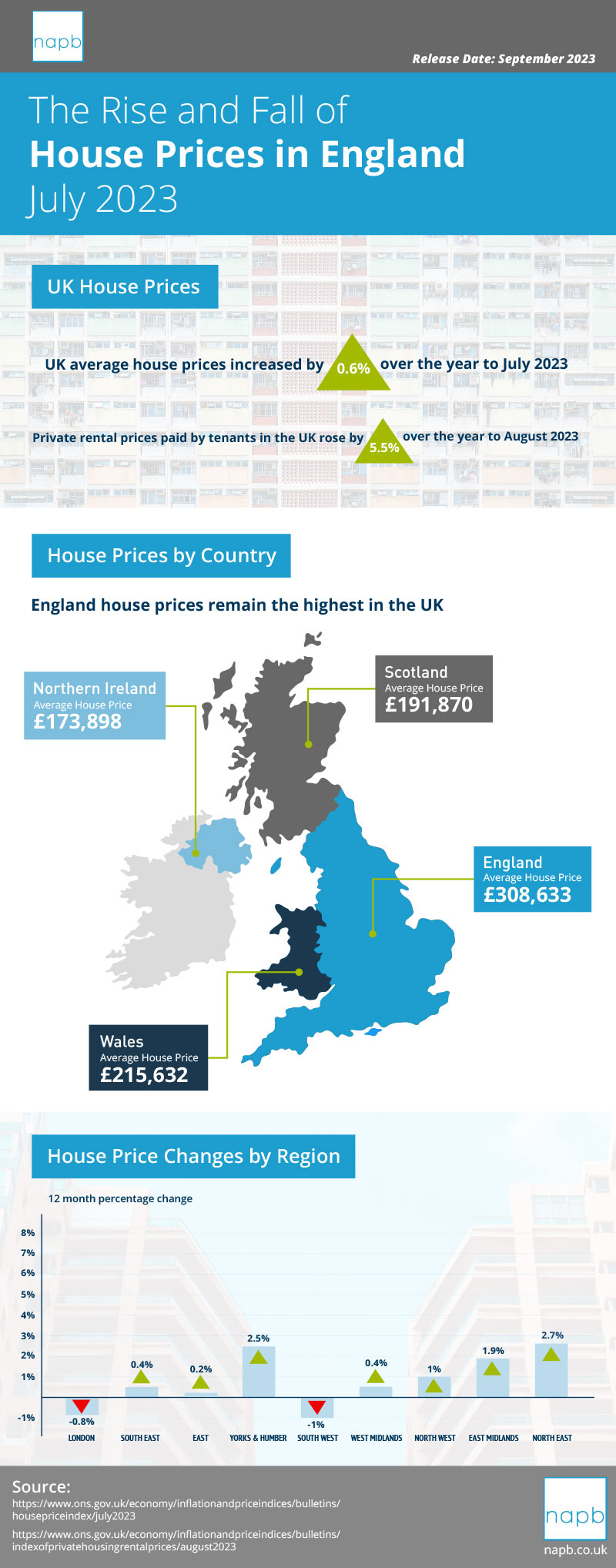 napb

Release Date: September 2023

The Rise and Fall of
House Prices in England
July 2023

UK House Prices

UK average house prices increased by 0.6% over the year to July 2023

Private rental prices paid by tenants in the UK rose by 5.5% over the year to August 2023

House Prices by Country

England house prices remain the highest in the UK

Northern Ireland
Average House Price
£173,898

Scotland
Average House Price
£191,870

England
Average House Price
£308,633

Wales
Average House Price
£215,632

House Price Changes by Region

12 month percentage change

8%
7%
6%
5%
4%
3%
2%
1%
-1%

-0.8%
0.4%
0.2%
2.5%
-1%
0.4%
1%
1.9%
2.7%

LONDON
SOUTH EAST
EAST
YORKS & HUMBER
SOUTH WEST
WEST MIDLANDS
NORTH WEST
EAST MIDLANDS
NORTH EAST

Source:
https://www.ons.gov.uk/economy/inflationandpriceindices/bulletins/housepriceindex/july2023
https://www.ons.gov.uk/economy/inflationandpriceindices/bulletins/indexofprivatehousingrentalprices/august2023

napb
napb.co.uk