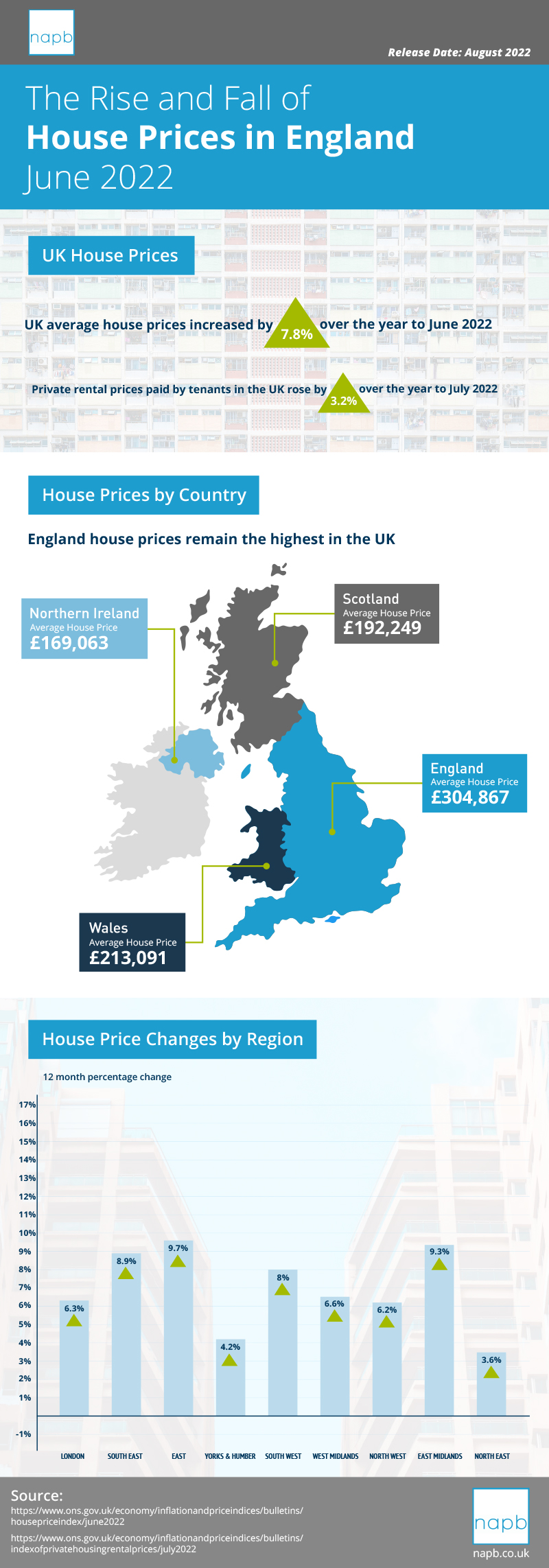 napb

Release Date: August 2022

The Rise and Fall of
House Prices in England
June 2022

UK House Prices

UK average house prices increased by 7.8% over the year to June 2022

Private rental prices paid by tenants in the UK rose by 3.2% over the year to July 2022

House Prices by Country

England house prices remain the highest in the UK

Northern Ireland
Average House Price
£169,063

Scotland
Average House Price
£192,249

England
Average House Price
£304,867

Wales
Average House Price
£213,091

House Price Changes by Region

12 month percentage change

17%
16%
15%
14%
13%
12%
11%
10%
9%
8%
7%
6%
5%
4%
3%
2%
1%
-1%

6.3%
8.9%
9.7%
4.2%
8%
6.6%
6.2%
9.3%
3.6%

LONDON
SOUTH EAST
EAST
YORKS & HUMBER
SOUTH WEST
WEST MIDLANDS
NORTH WEST
EAST MIDLANDS
NORTH EAST

Source:
https://www.ons.gov.uk/economy/inflationandpriceindices/bulletins/housepriceindex/june2022
https://www.ons.gov.uk/economy/inflationandpriceindices/bulletins/indexofprivatehousingrentalprices/july2022

napb
napb.co.uk